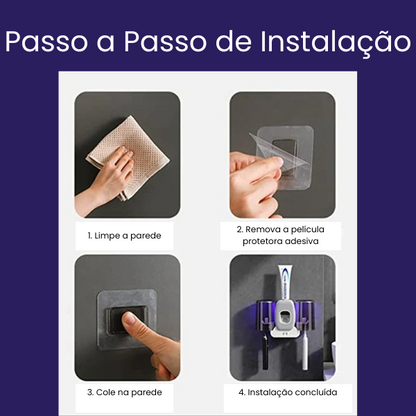 Passo a Passo de Instalação

1. Limpe a parede

2. Remova a película protetora adesiva

3. Cole na parede

4. Instalação concluída