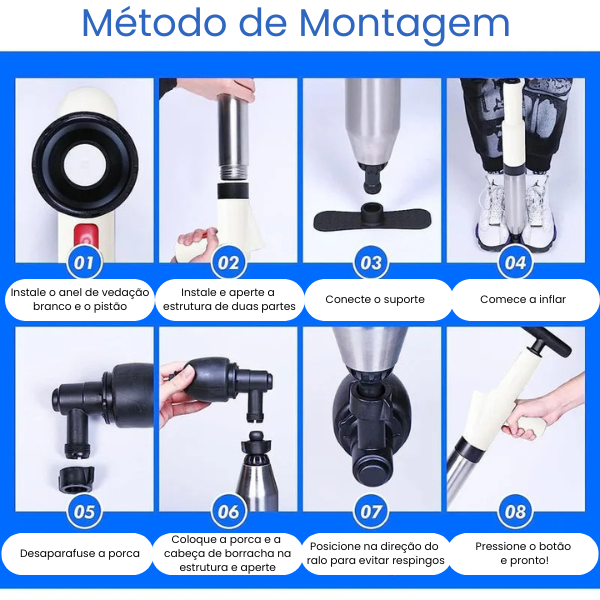 Método de Montagem

01
Instale o anel de vedação branco e o pistão

02
Instale e aperte a estrutura de duas partes

03
Conecte o suporte

04
Comece a inflar

05
Desaparafuse a porca

06
Coloque a porca e a cabeça de borracha na estrutura e aperte

07
Posicione na direção do ralo para evitar respingos

08
Pressione o botão e pronto!